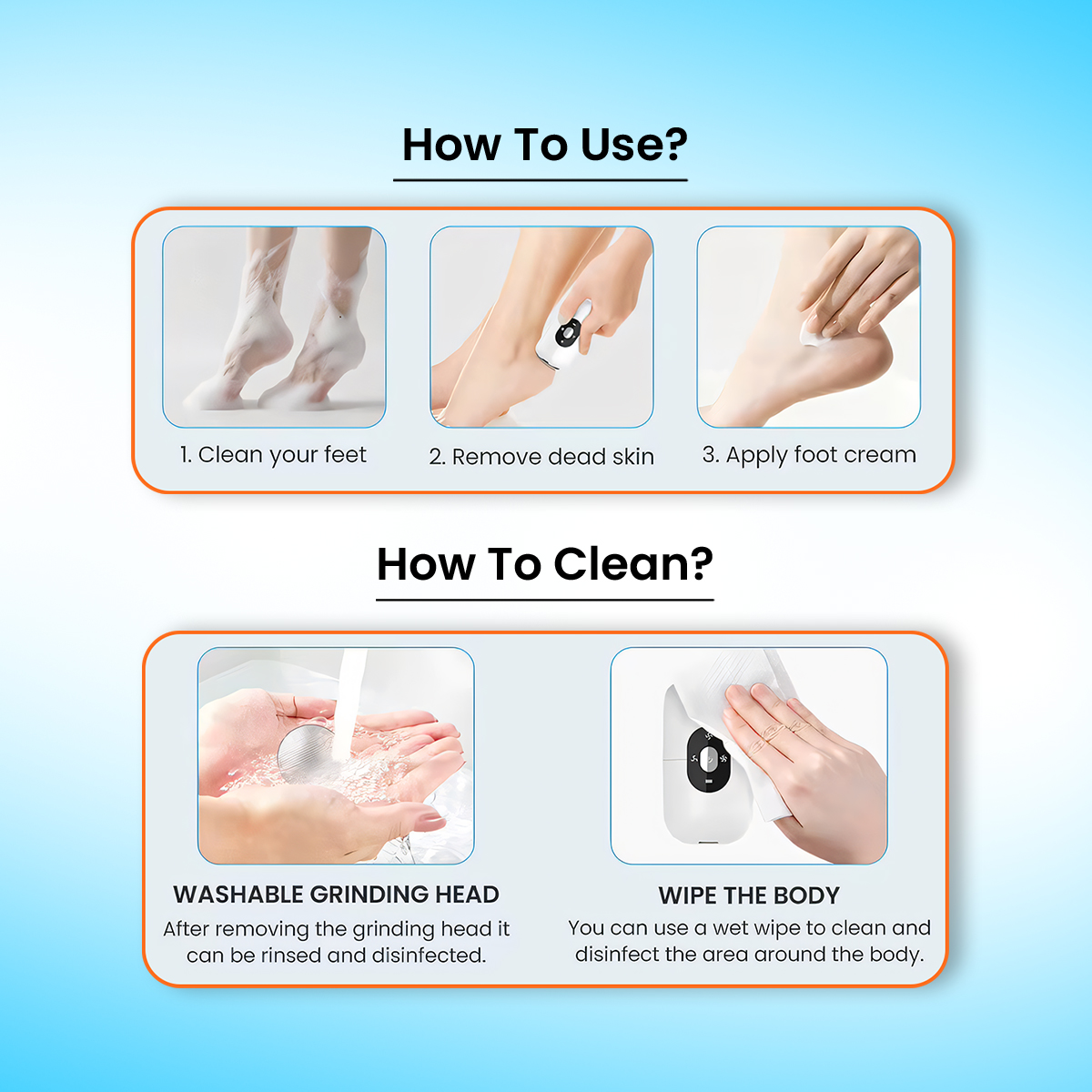 How To Use?

1. Clean your feet

2. Remove dead skin

3. Apply foot cream

How To Clean?

WASHABLE GRINDING HEAD

After removing the grinding head it can be rinsed and disinfected.

WIPE THE BODY

You can use a wet wipe to clean and disinfect the area around the body.