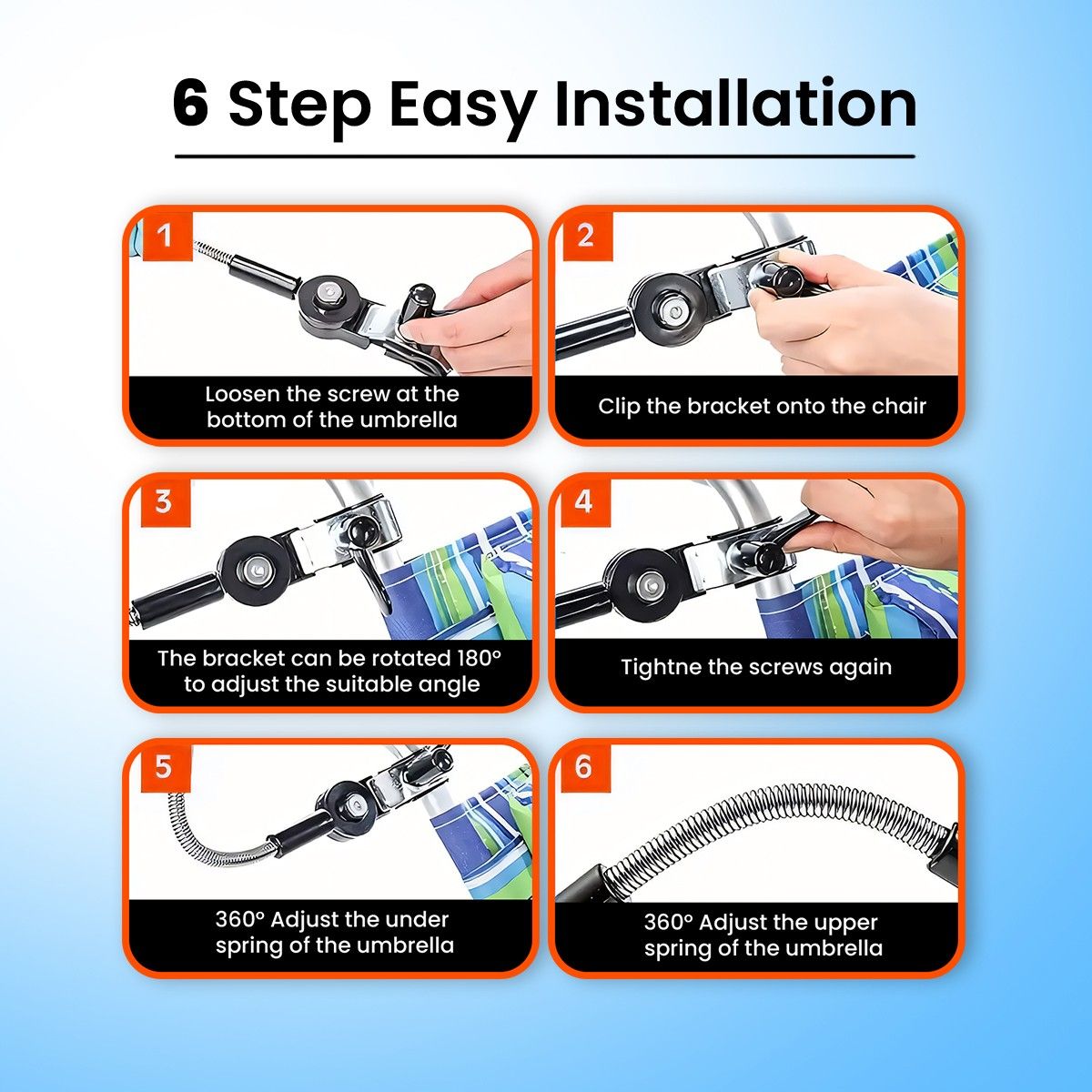 6 Step Easy Installation

1

Loosen the screw at the bottom of the umbrella

2

Clip the bracket onto the chair

3

The bracket can be rotated 180° to adjust the suitable angle

4

Tightne the screws again

5

360° Adjust the under spring of the umbrella

6

360° Adjust the upper spring of the umbrella